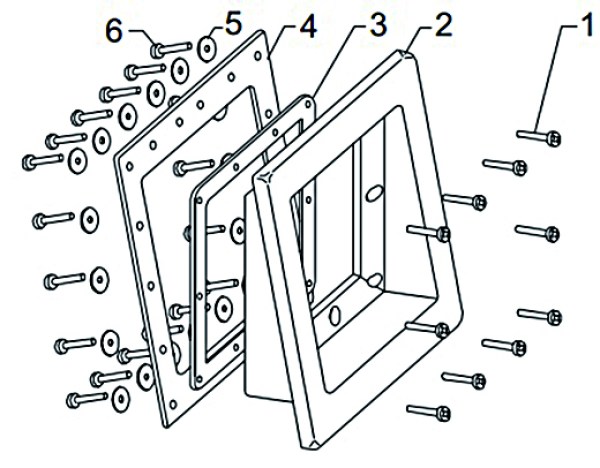 6
5
4
3
2
1